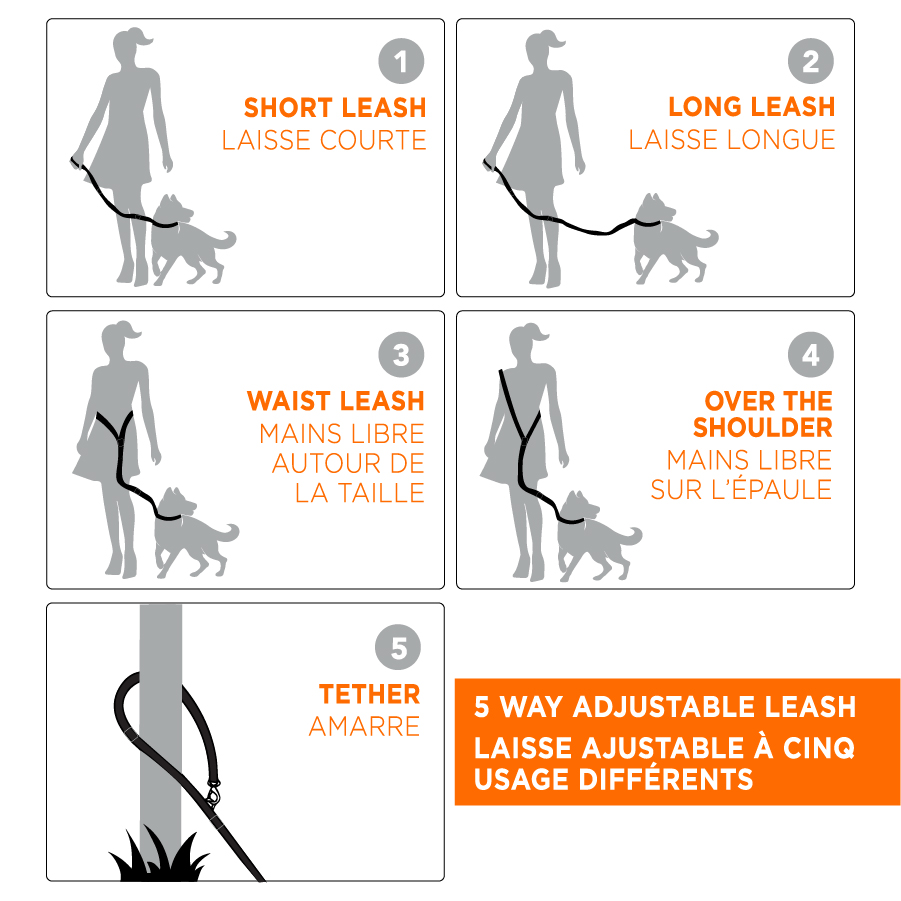 1
SHORT LEASH
LAISSE COURTE

2
LONG LEASH
LAISSE LONGUE

3
WAIST LEASH
MAINS LIBRE
AUTOUR DE
LA TAILLE

4
OVER THE
SHOULDER
MAINS LIBRE
SUR L'ÉPAULE

5
TETHER
AMARRE

5 WAY ADJUSTABLE LEASH
LAISSE AJUSTABLE À CINQ
USAGE DIFFÉRENTS